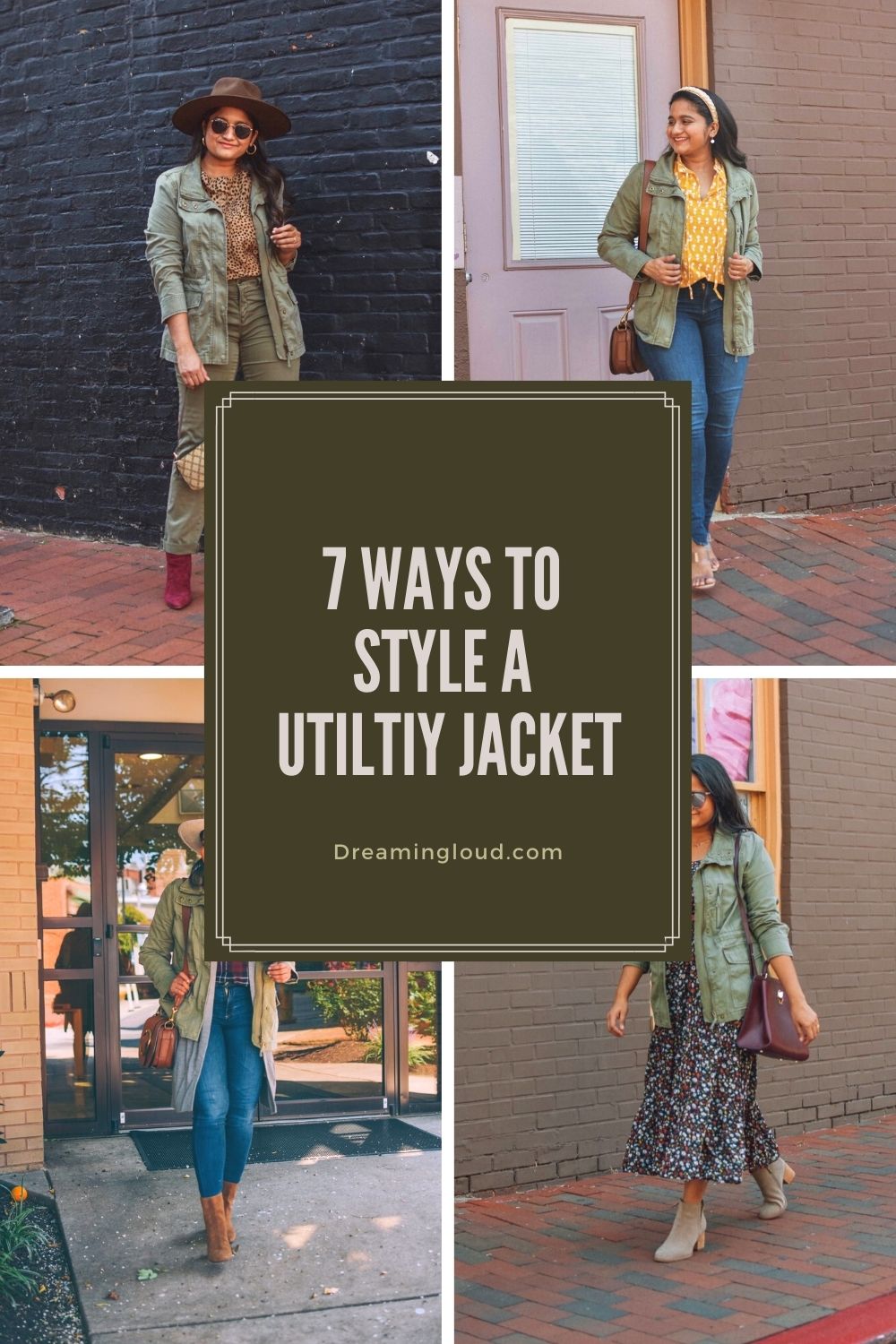 7 WAYS TO STYLE A UTILTIY JACKET

Dreamingloud.com